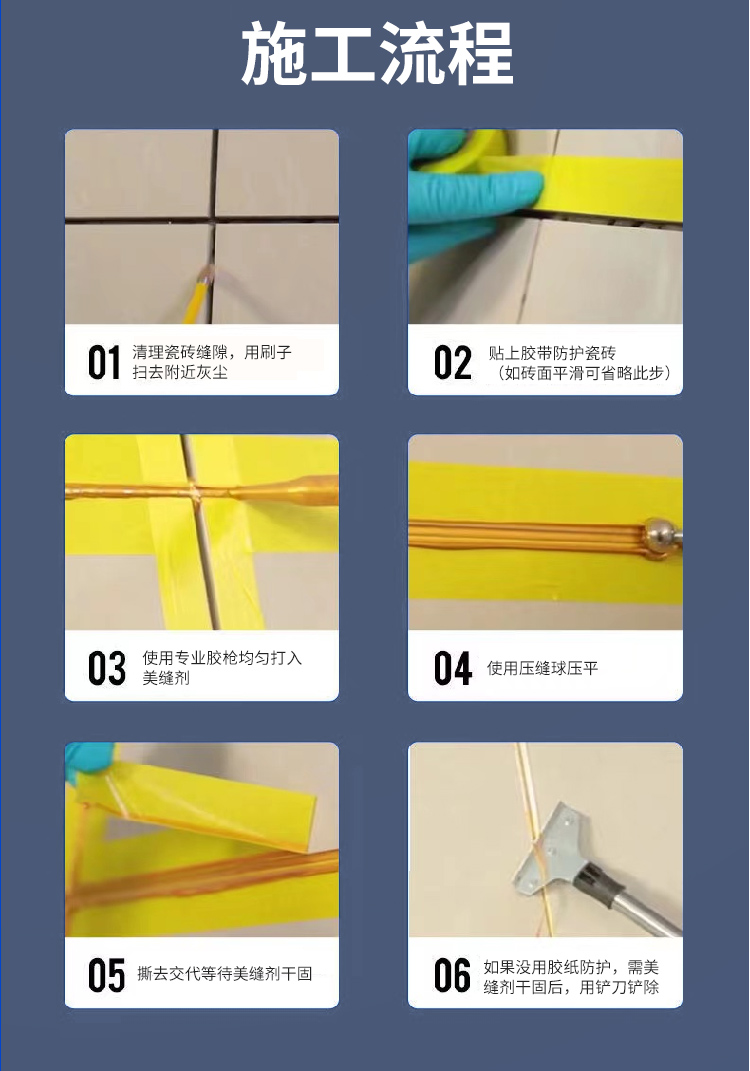 施工流程

01 清理瓷砖缝隙，用刷子扫去附近灰尘

02 贴上胶带防护瓷砖（如砖面平滑可省略此步）

03 使用专业胶枪均匀打入美缝剂

04 使用压缝球压平

05 撕去交代等待美缝剂干固

06 如果没用胶纸防护，需美缝剂干固后，用铲刀铲除